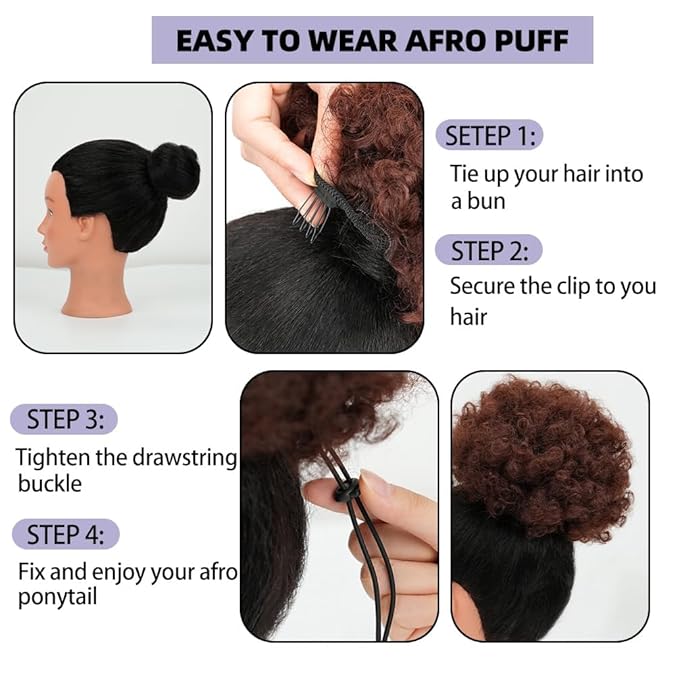 EASY TO WEAR AFRO PUFF

SETEP 1:
Tie up your hair into a bun

STEP 2:
Secure the clip to you hair

STEP 3:
Tighten the drawstring buckle

STEP 4:
Fix and enjoy your afro ponytail