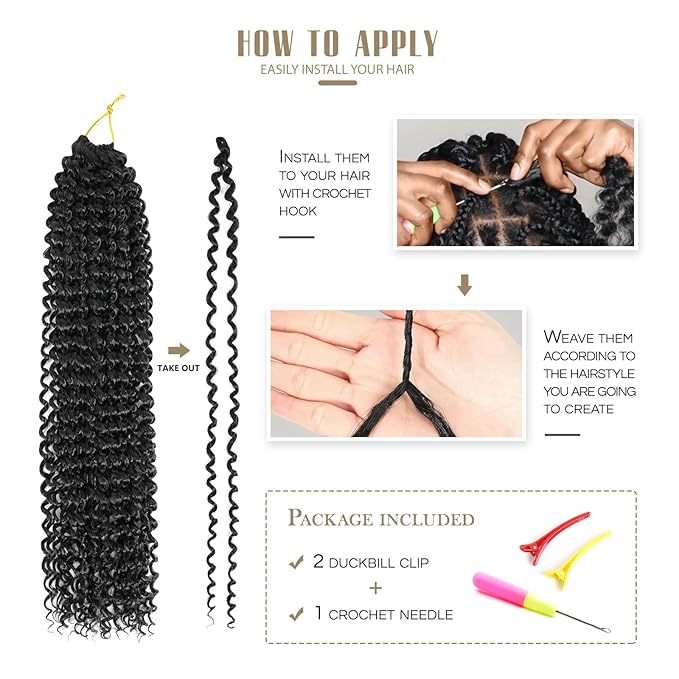 HOW TO APPLY
EASILY INSTALL YOUR HAIR

TAKE OUT

INSTALL THEM TO YOUR HAIR WITH CROCHET HOOK

WEAVE THEM ACCORDING TO THE HAIRSTYLE YOU ARE GOING TO CREATE

PACKAGE INCLUDED
✓ 2 DUCKBILL CLIP
+
✓ 1 CROCHET NEEDLE