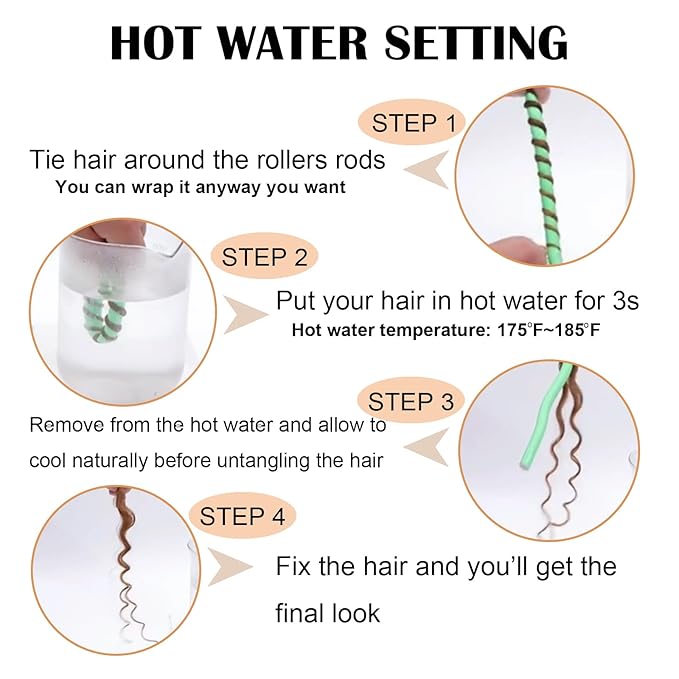 HOT WATER SETTING

STEP 1

Tie hair around the rollers rods
You can wrap it anyway you want

STEP 2

Put your hair in hot water for 3s
Hot water temperature: 175°F~185°F

STEP 3

Remove from the hot water and allow to cool naturally before untangling the hair

STEP 4

Fix the hair and you'll get the final look