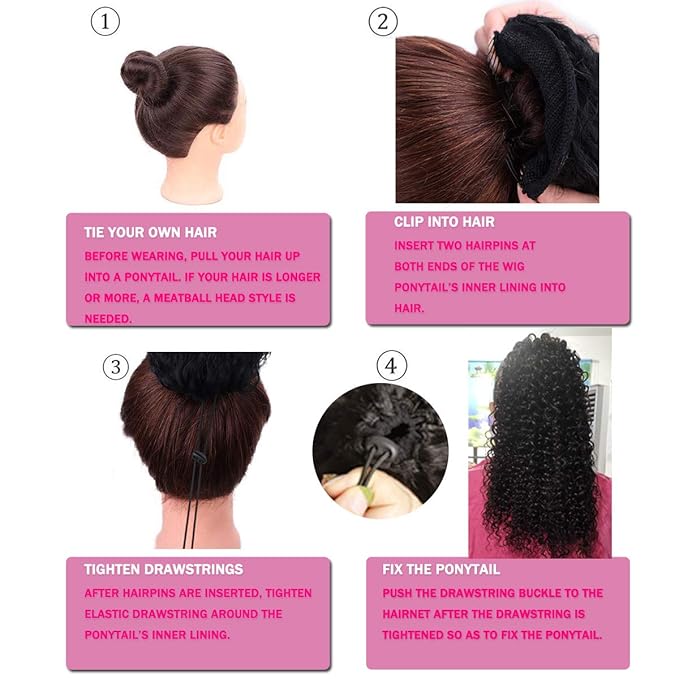 ①

TIE YOUR OWN HAIR

BEFORE WEARING, PULL YOUR HAIR UP INTO A PONYTAIL. IF YOUR HAIR IS LONGER OR MORE, A MEATBALL HEAD STYLE IS NEEDED.

②

CLIP INTO HAIR

INSERT TWO HAIRPINS AT BOTH ENDS OF THE WIG PONYTAIL'S INNER LINING INTO HAIR.

③

TIGHTEN DRAWSTRINGS

AFTER HAIRPINS ARE INSERTED, TIGHTEN ELASTIC DRAWSTRING AROUND THE PONYTAIL'S INNER LINING.

④

FIX THE PONYTAIL

PUSH THE DRAWSTRING BUCKLE TO THE HAIRNET AFTER THE DRAWSTRING IS TIGHTENED SO AS TO FIX THE PONYTAIL.