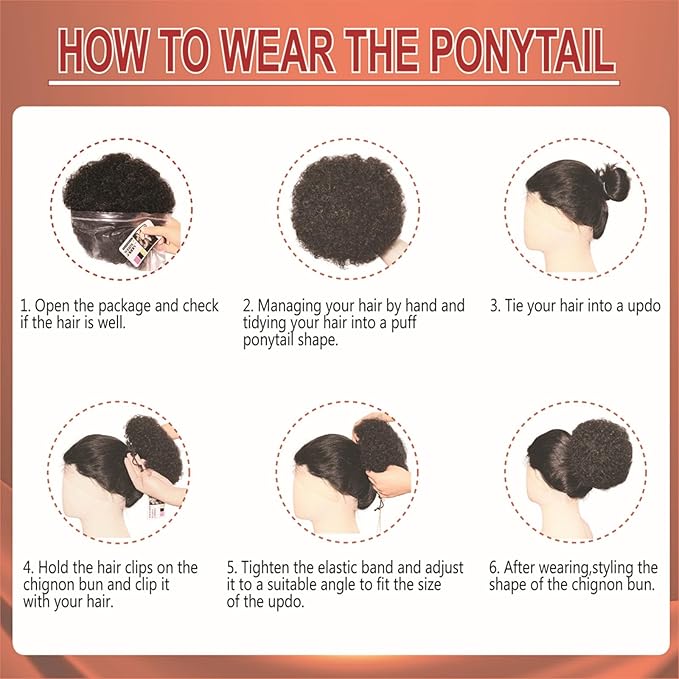 HOW TO WEAR THE PONYTAIL

1. Open the package and check if the hair is well.

2. Managing your hair by hand and tidying your hair into a puff ponytail shape.

3. Tie your hair into a updo

4. Hold the hair clips on the chignon bun and clip it with your hair.

5. Tighten the elastic band and adjust it to a suitable angle to fit the size of the updo.

6. After wearing,styling the shape of the chignon bun.