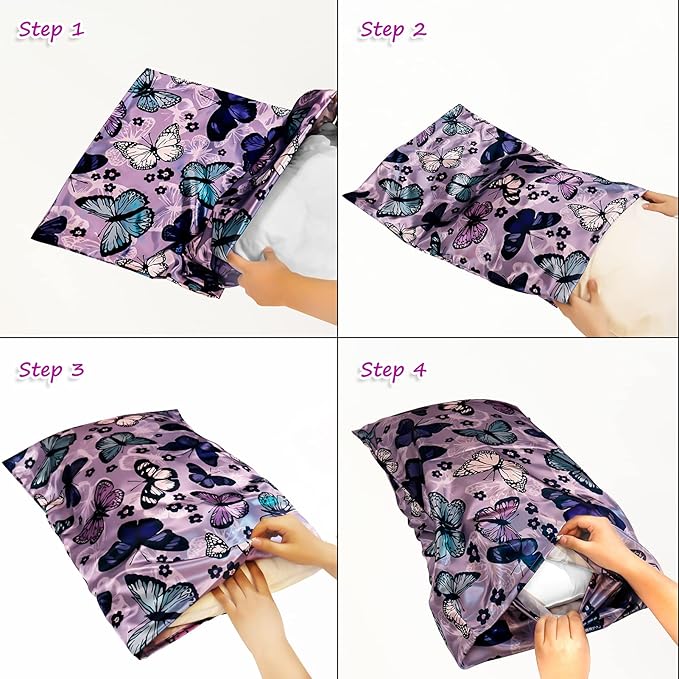 Step 1

Step 2

Step 3

Step 4