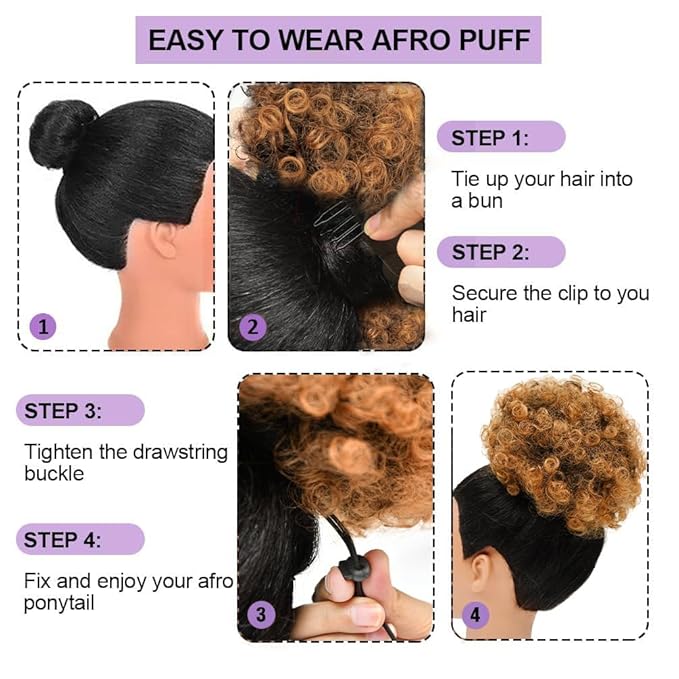 EASY TO WEAR AFRO PUFF

1

2

STEP 1:

Tie up your hair into a bun

STEP 2:

Secure the clip to you hair

STEP 3:

Tighten the drawstring buckle

STEP 4:

Fix and enjoy your afro ponytail

3

4