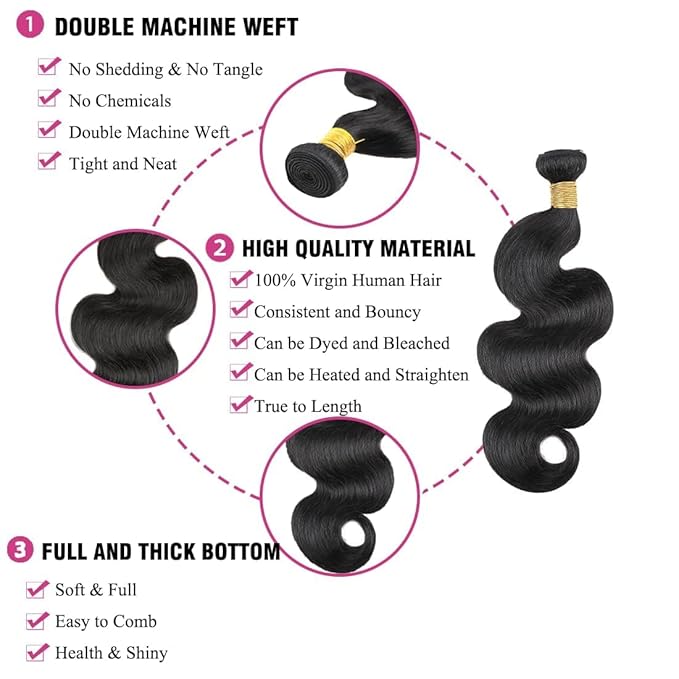 1 DOUBLE MACHINE WEFT

No Shedding & No Tangle
No Chemicals
Double Machine Weft
Tight and Neat

2 HIGH QUALITY MATERIAL

100% Virgin Human Hair
Consistent and Bouncy
Can be Dyed and Bleached
Can be Heated and Straighten
True to Length

3 FULL AND THICK BOTTOM

Soft & Full
Easy to Comb
Health & Shiny