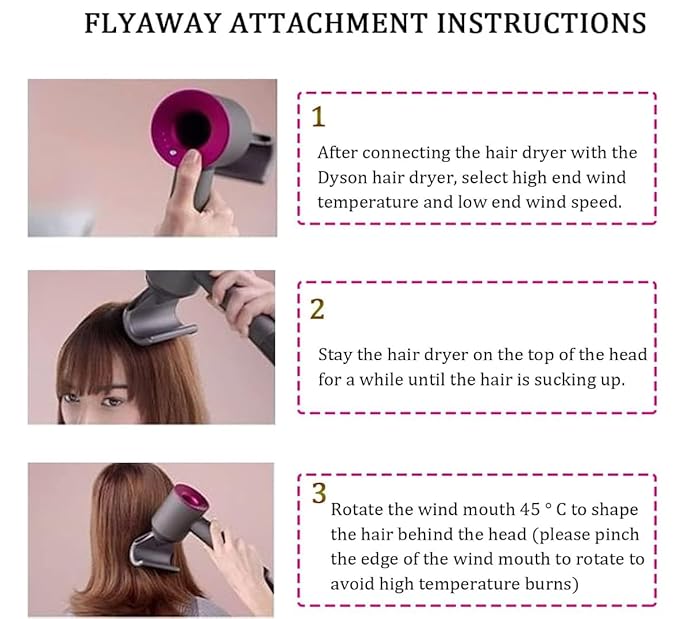 FLYAWAY ATTACHMENT INSTRUCTIONS

1
After connecting the hair dryer with the Dyson hair dryer, select high end wind temperature and low end wind speed.

2
Stay the hair dryer on the top of the head for a while until the hair is sucking up.

3
Rotate the wind mouth 45 ° C to shape the hair behind the head (please pinch the edge of the wind mouth to rotate to avoid high temperature burns)