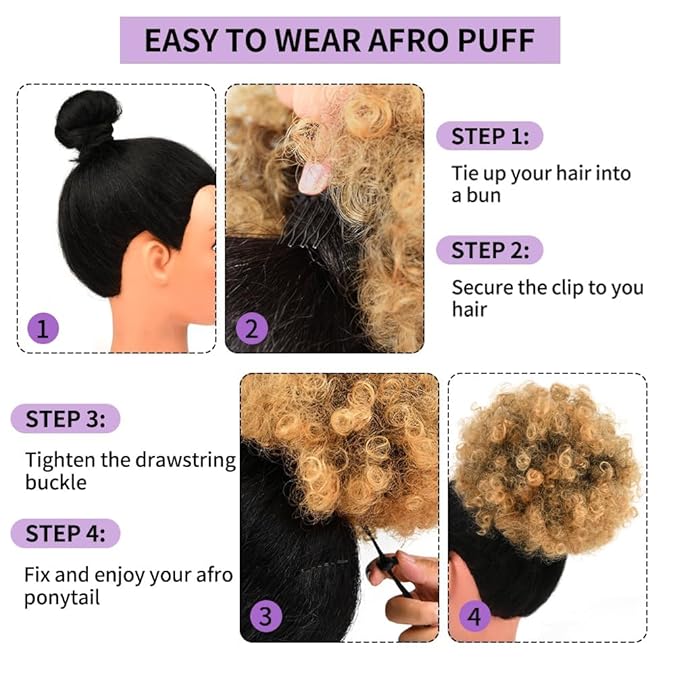 EASY TO WEAR AFRO PUFF

1

2

STEP 1:

Tie up your hair into a bun

STEP 2:

Secure the clip to you hair

STEP 3:

Tighten the drawstring buckle

STEP 4:

Fix and enjoy your afro ponytail

3

4