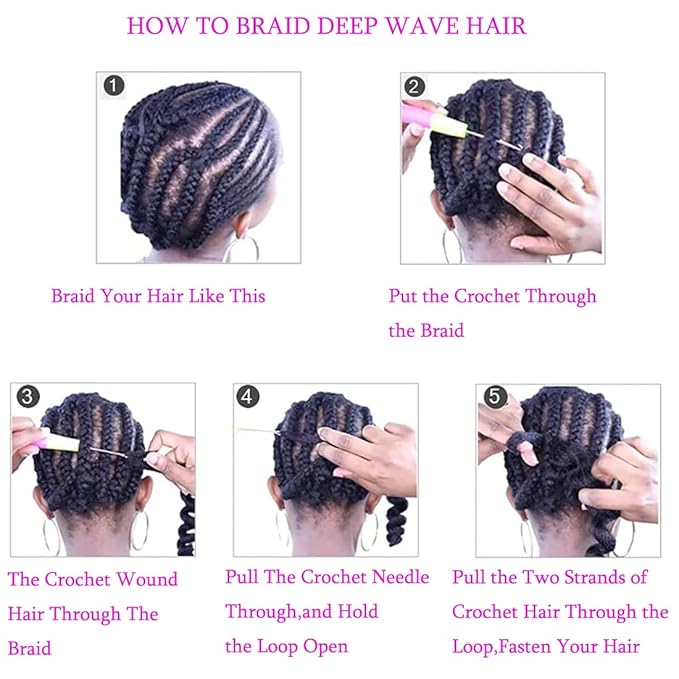 HOW TO BRAID DEEP WAVE HAIR

1

Braid Your Hair Like This

2

Put the Crochet Through the Braid

3

The Crochet Wound Hair Through The Braid

4

Pull The Crochet Needle Through,and Hold the Loop Open

5

Pull the Two Strands of Crochet Hair Through the Loop,Fasten Your Hair