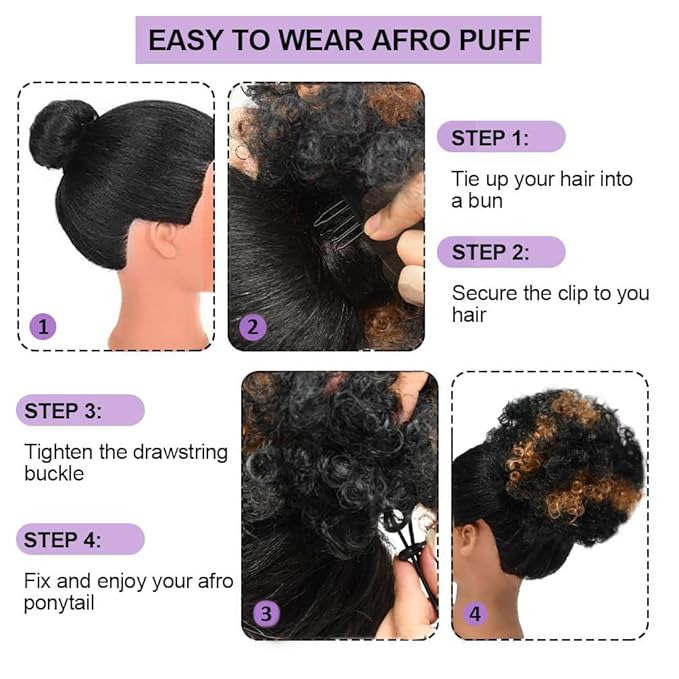 EASY TO WEAR AFRO PUFF

1

2

STEP 1:

Tie up your hair into a bun

STEP 2:

Secure the clip to you hair

STEP 3:

Tighten the drawstring buckle

STEP 4:

Fix and enjoy your afro ponytail

3

4