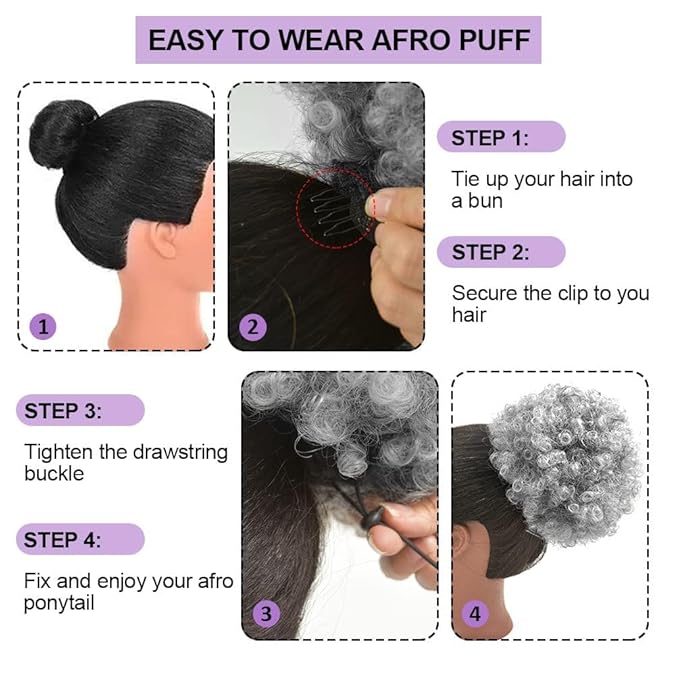 EASY TO WEAR AFRO PUFF

1

2

STEP 1:

Tie up your hair into a bun

STEP 2:

Secure the clip to you hair

STEP 3:

Tighten the drawstring buckle

STEP 4:

Fix and enjoy your afro ponytail

3

4