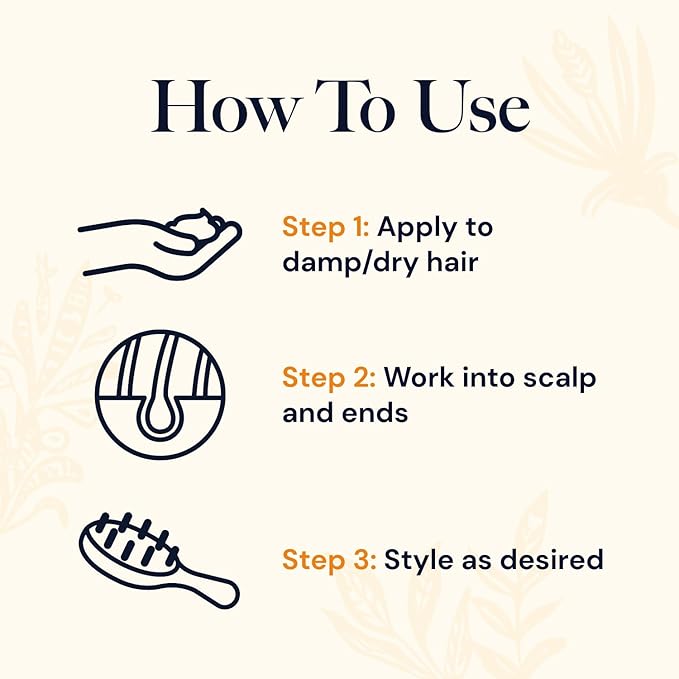 How To Use

Step 1: Apply to damp/dry hair

Step 2: Work into scalp and ends

Step 3: Style as desired