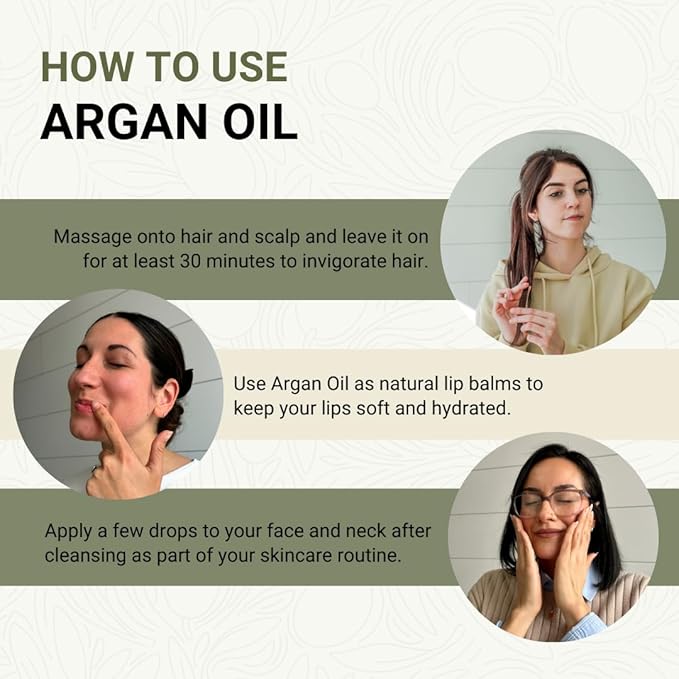 HOW TO USE
ARGAN OIL

Massage onto hair and scalp and leave it on for at least 30 minutes to invigorate hair.

Use Argan Oil as natural lip balms to keep your lips soft and hydrated.

Apply a few drops to your face and neck after cleansing as part of your skincare routine.