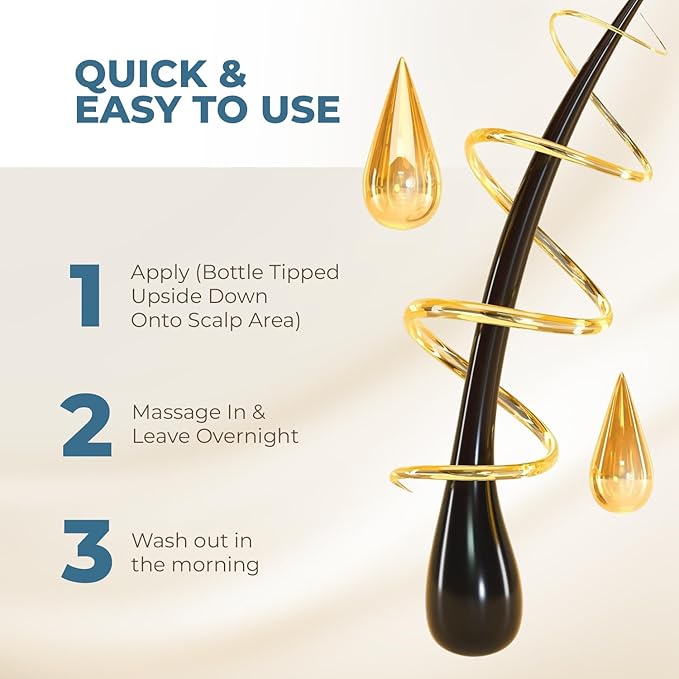 QUICK & EASY TO USE

1 Apply (Bottle Tipped Upside Down Onto Scalp Area)

2 Massage In & Leave Overnight

3 Wash out in the morning