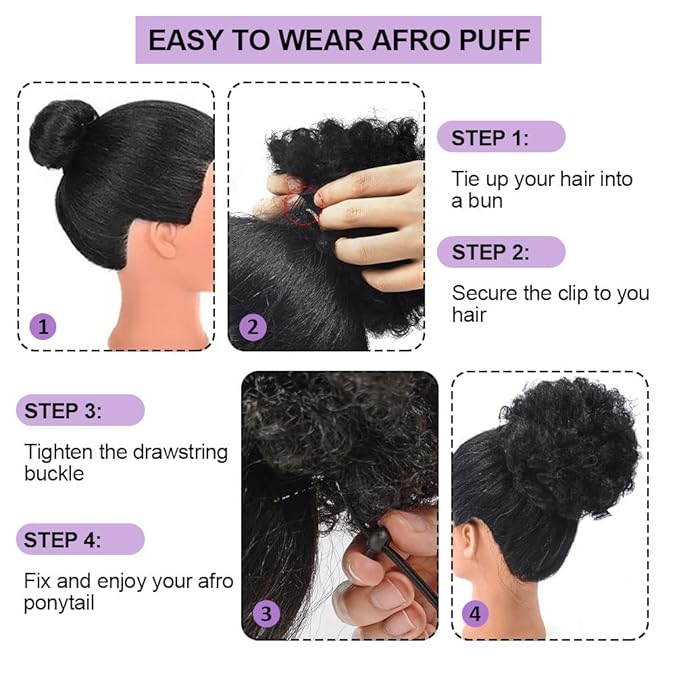 EASY TO WEAR AFRO PUFF

1

2

STEP 1:

Tie up your hair into a bun

STEP 2:

Secure the clip to you hair

STEP 3:

Tighten the drawstring buckle

STEP 4:

Fix and enjoy your afro ponytail

3

4