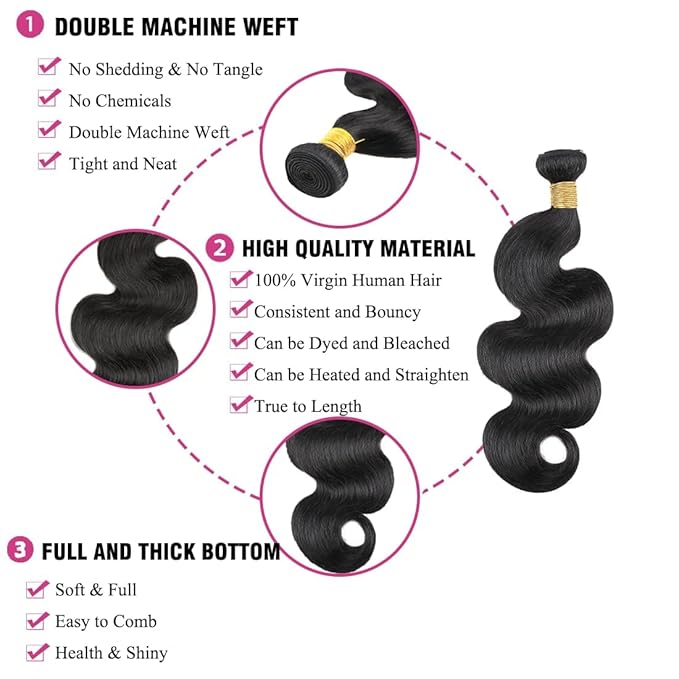 1 DOUBLE MACHINE WEFT

No Shedding & No Tangle

No Chemicals

Double Machine Weft

Tight and Neat

2 HIGH QUALITY MATERIAL

100% Virgin Human Hair

Consistent and Bouncy

Can be Dyed and Bleached

Can be Heated and Straighten

True to Length

3 FULL AND THICK BOTTOM

Soft & Full

Easy to Comb

Health & Shiny