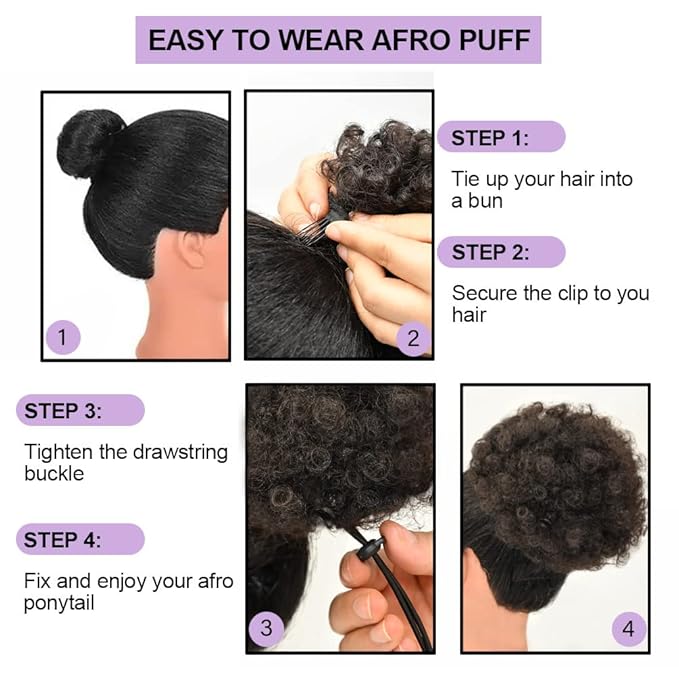 EASY TO WEAR AFRO PUFF

1

2

STEP 1:

Tie up your hair into a bun

STEP 2:

Secure the clip to you hair

STEP 3:

Tighten the drawstring buckle

STEP 4:

Fix and enjoy your afro ponytail

3

4