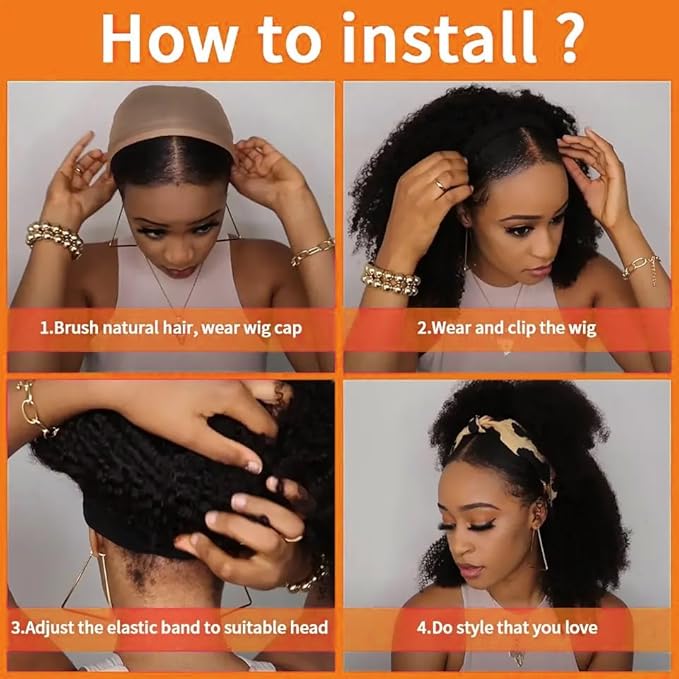 How to install ?

1.Brush natural hair, wear wig cap

2.Wear and clip the wig

3.Adjust the elastic band to suitable head

4.Do style that you love