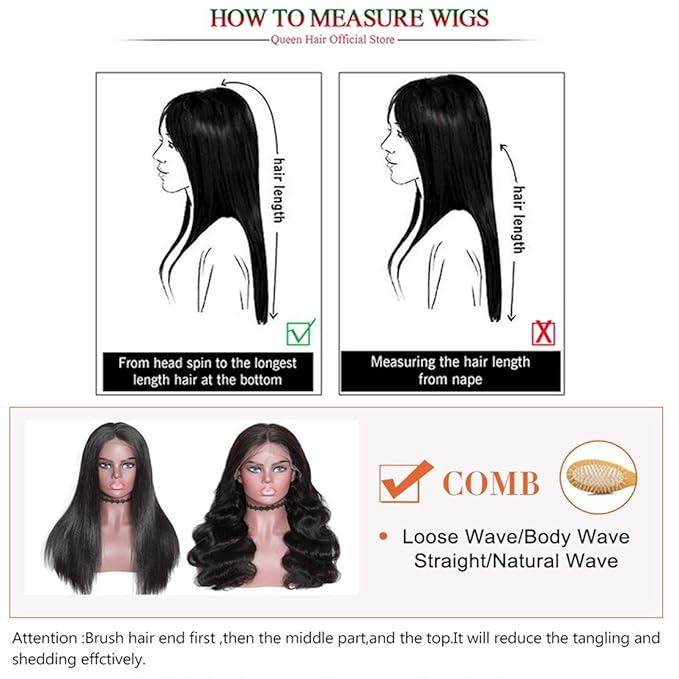 HOW TO MEASURE WIGS
Queen Hair Official Store

hair length

From head spin to the longest length hair at the bottom

hair length

Measuring the hair length from nape

COMB

• Loose Wave/Body Wave Straight/Natural Wave

Attention :Brush hair end first ,then the middle part,and the top.It will reduce the tangling and shedding effctively.