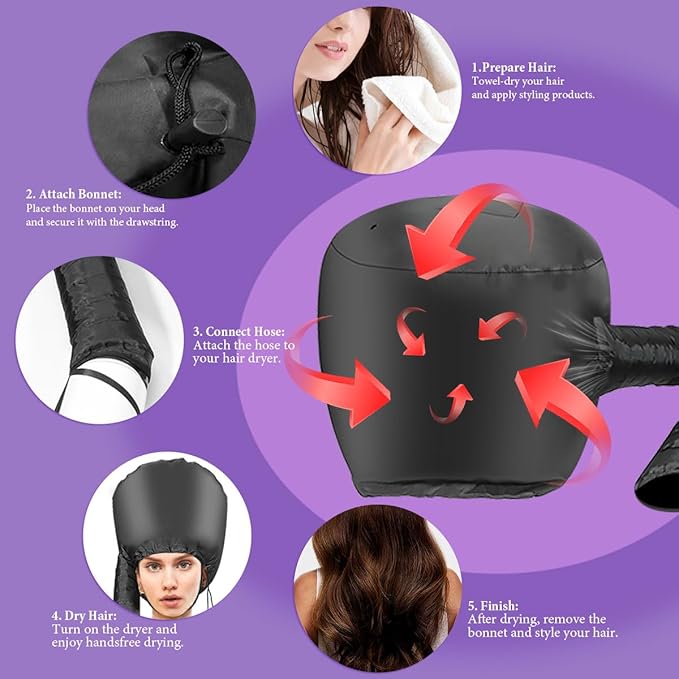 1.Prepare Hair:
Towel-dry your hair and apply styling products.

2. Attach Bonnet:
Place the bonnet on your head and secure it with the drawstring.

3. Connect Hose:
Attach the hose to your hair dryer.

4. Dry Hair:
Turn on the dryer and enjoy handsfree drying.

5. Finish:
After drying, remove the bonnet and style your hair.