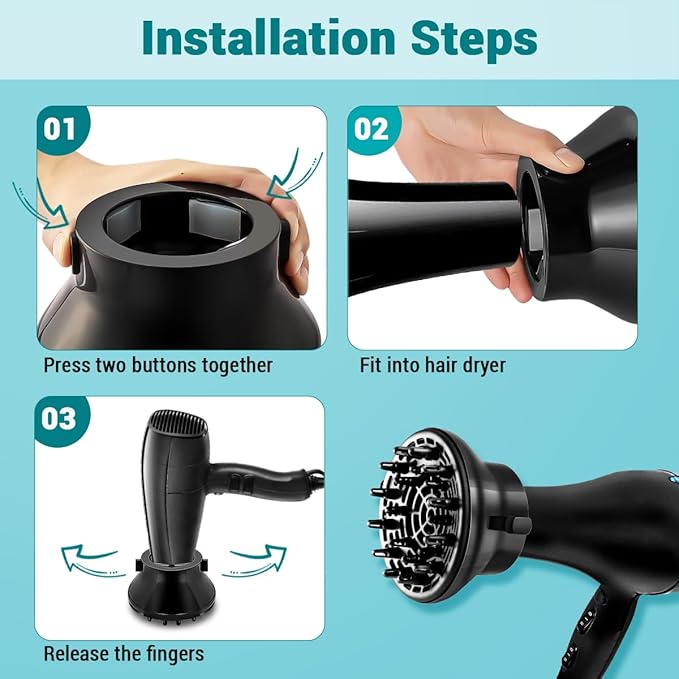 Installation Steps

01

Press two buttons together

02

Fit into hair dryer

03

Release the fingers