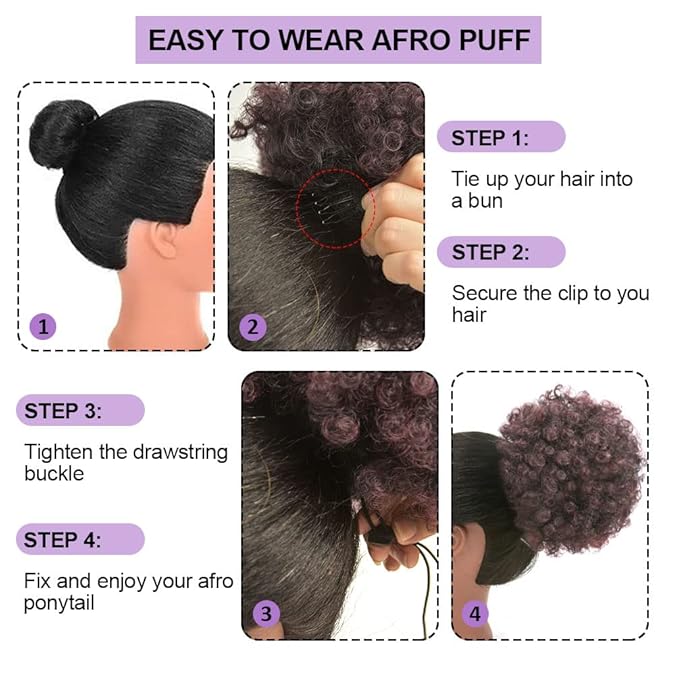 EASY TO WEAR AFRO PUFF

1

2

STEP 1:

Tie up your hair into a bun

STEP 2:

Secure the clip to you hair

STEP 3:

Tighten the drawstring buckle

STEP 4:

Fix and enjoy your afro ponytail

3

4