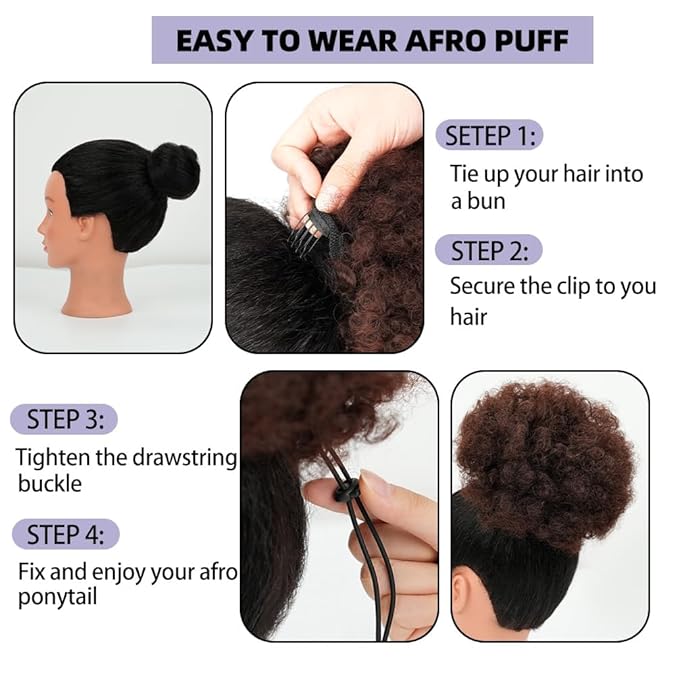 EASY TO WEAR AFRO PUFF

SETEP 1:
Tie up your hair into a bun

STEP 2:
Secure the clip to you hair

STEP 3:
Tighten the drawstring buckle

STEP 4:
Fix and enjoy your afro ponytail