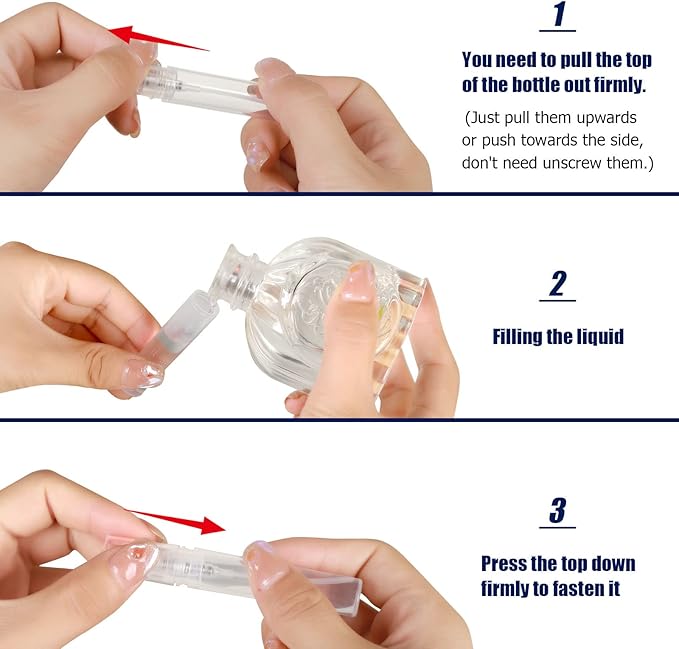 1

You need to pull the top of the bottle out firmly.

(Just pull them upwards or push towards the side, don't need unscrew them.)

2

Filling the liquid

3

Press the top down firmly to fasten it