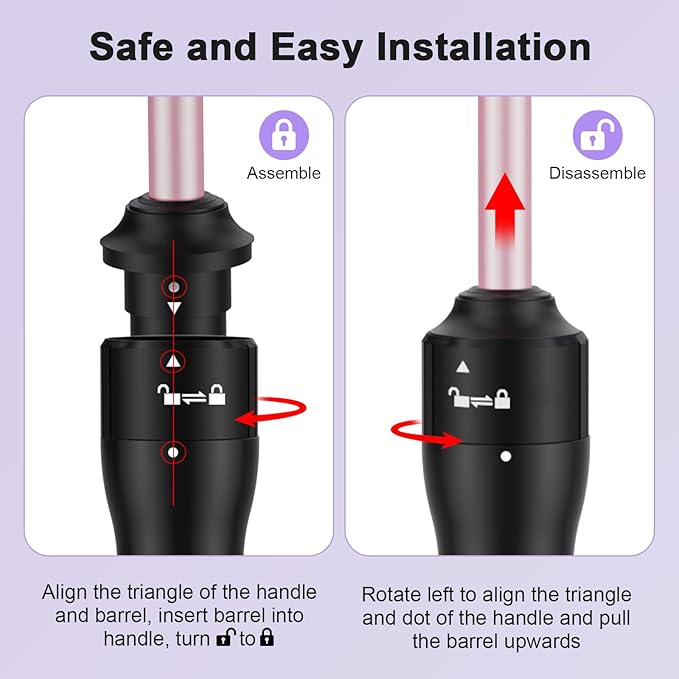 Safe and Easy Installation

Assemble

Disassemble

Align the triangle of the handle and barrel, insert barrel into handle, turn 🔓 to 🔒

Rotate left to align the triangle and dot of the handle and pull the barrel upwards