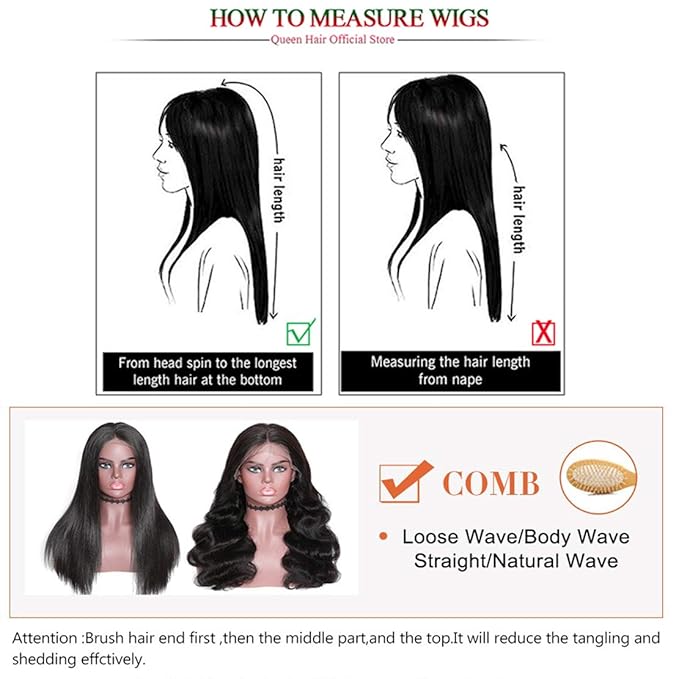 HOW TO MEASURE WIGS

Queen Hair Official Store

hair length

From head spin to the longest length hair at the bottom

hair length

Measuring the hair length from nape

COMB

Loose Wave/Body Wave
Straight/Natural Wave

Attention :Brush hair end first ,then the middle part,and the top.It will reduce the tangling and shedding effctively.