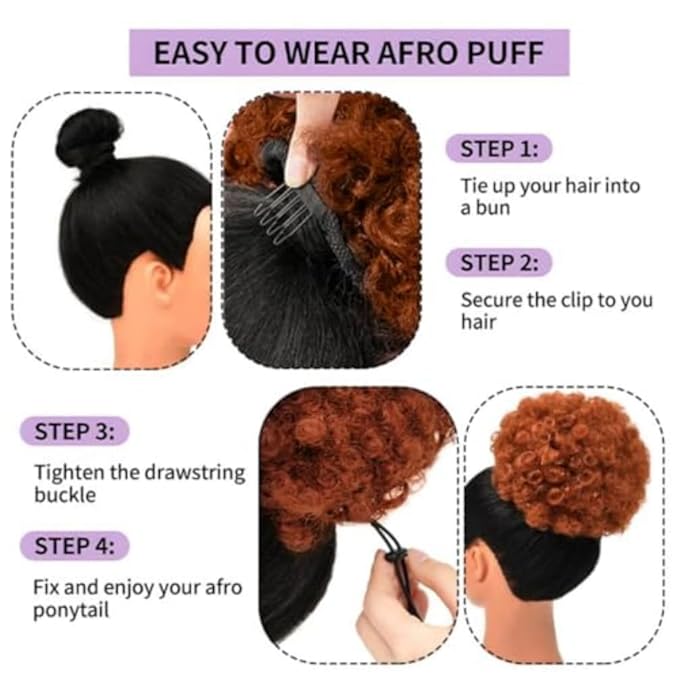 EASY TO WEAR AFRO PUFF

STEP 1:

Tie up your hair into a bun

STEP 2:

Secure the clip to you hair

STEP 3:

Tighten the drawstring buckle

STEP 4:

Fix and enjoy your afro ponytail