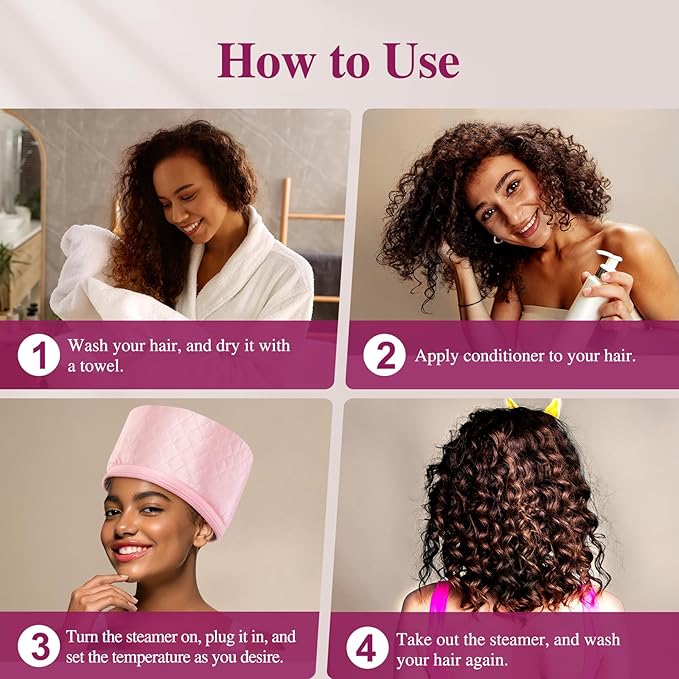 How to Use

1 Wash your hair, and dry it with a towel.

2 Apply conditioner to your hair.

3 Turn the steamer on, plug it in, and set the temperature as you desire.

4 Take out the steamer, and wash your hair again.