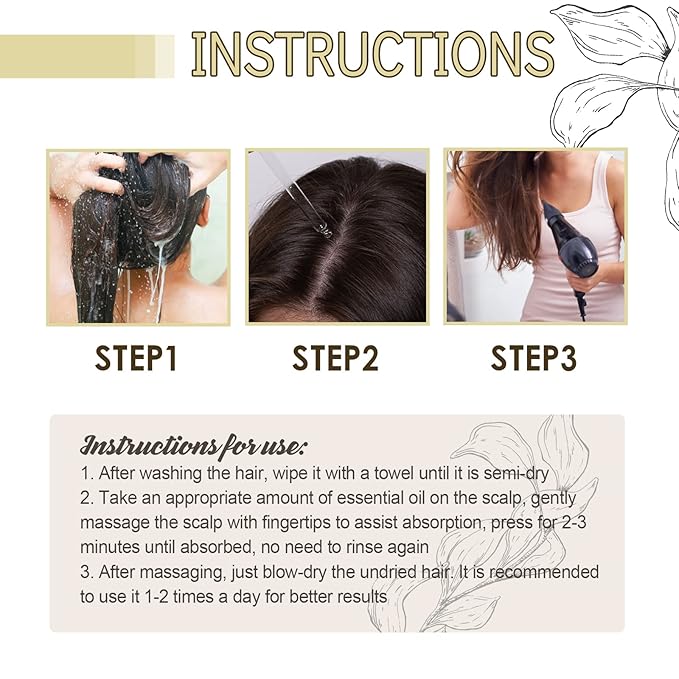 INSTRUCTIONS

STEP1

STEP2

STEP3

Instructions for use:
1. After washing the hair, wipe it with a towel until it is semi-dry
2. Take an appropriate amount of essential oil on the scalp, gently massage the scalp with fingertips to assist absorption, press for 2-3 minutes until absorbed, no need to rinse again
3. After massaging, just blow-dry the undried hair. It is recommended to use it 1-2 times a day for better results