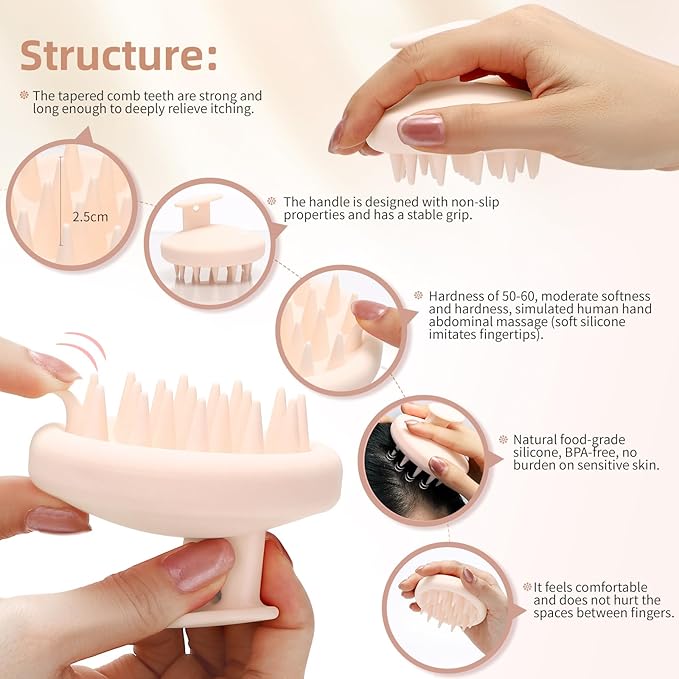 Structure:

The tapered comb teeth are strong and long enough to deeply relieve itching.

2.5cm

The handle is designed with non-slip properties and has a stable grip.

Hardness of 50-60, moderate softness and hardness, simulated human hand abdominal massage (soft silicone imitates fingertips).

Natural food-grade silicone, BPA-free, no burden on sensitive skin.

It feels comfortable and does not hurt the spaces between fingers.