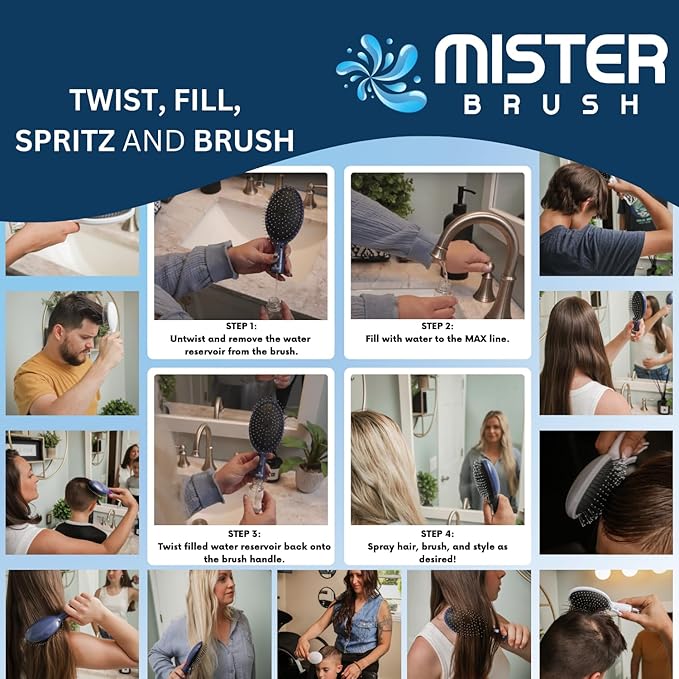 MISTER
BRUSH

TWIST, FILL, SPRITZ AND BRUSH

STEP 1:
Untwist and remove the water reservoir from the brush.

STEP 2:
Fill with water to the MAX line.

STEP 3:
Twist filled water reservoir back onto the brush handle.

STEP 4:
Spray hair, brush, and style as desired!