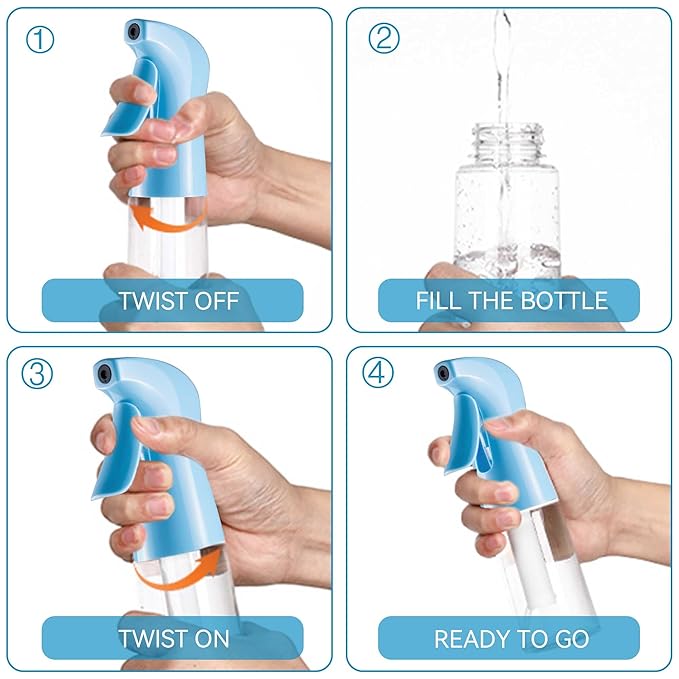 ①
TWIST OFF

②
FILL THE BOTTLE

③
TWIST ON

④
READY TO GO