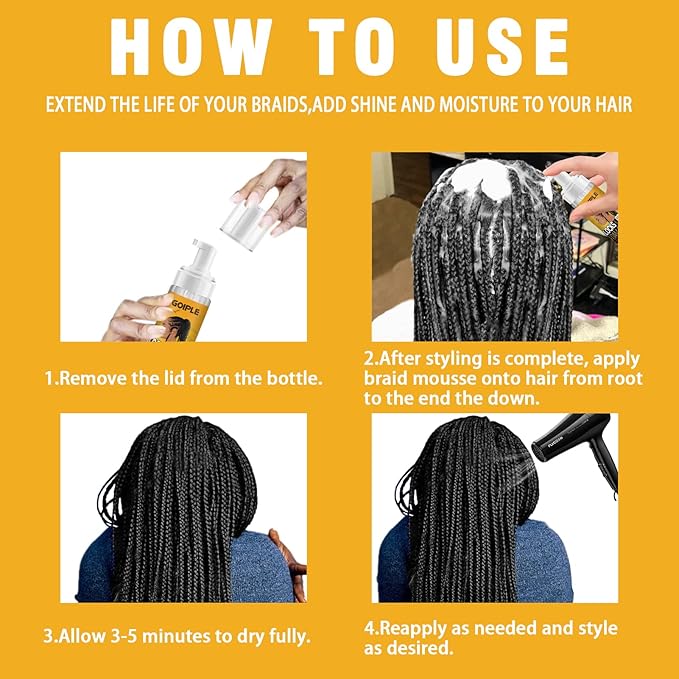 HOW TO USE

EXTEND THE LIFE OF YOUR BRAIDS,ADD SHINE AND MOISTURE TO YOUR HAIR

GOIPLE

1.Remove the lid from the bottle.

2.After styling is complete, apply braid mousse onto hair from root to the end the down.

3.Allow 3-5 minutes to dry fully.

4.Reapply as needed and style as desired.