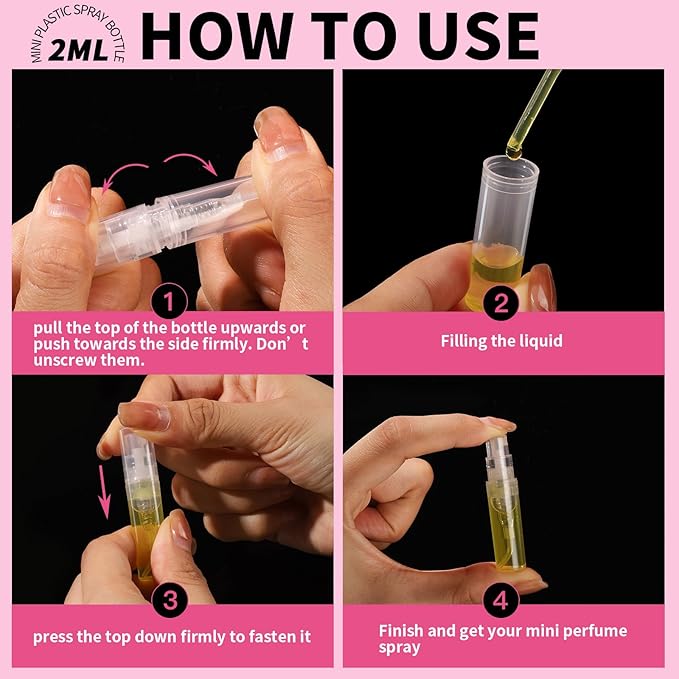 MINI PLASTIC SPRAY BOTTLE
2ML
HOW TO USE

1
pull the top of the bottle upwards or push towards the side firmly. Don’t unscrew them.

2
Filling the liquid

3
press the top down firmly to fasten it

4
Finish and get your mini perfume spray