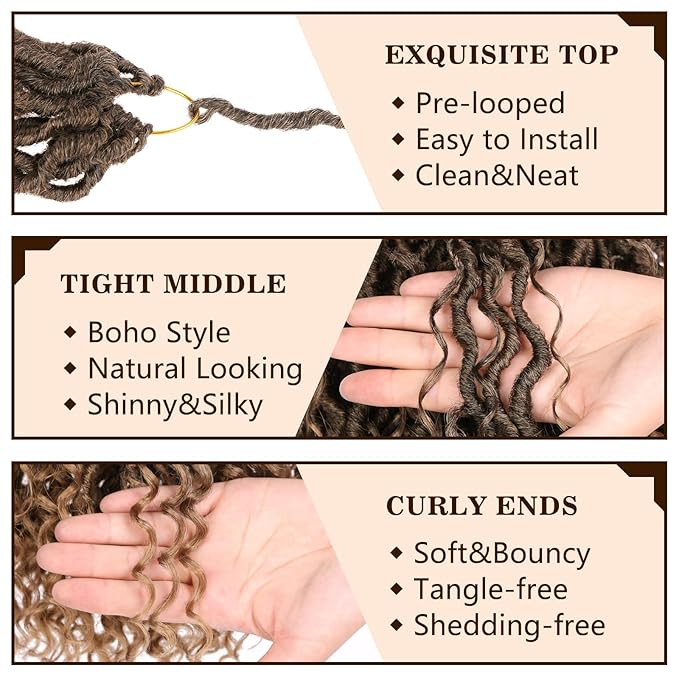 EXQUISITE TOP

◆ Pre-looped
◆ Easy to Install
◆ Clean&Neat

TIGHT MIDDLE

◆ Boho Style
◆ Natural Looking
◆ Shinny&Silky

CURLY ENDS

◆ Soft&Bouncy
◆ Tangle-free
◆ Shedding-free