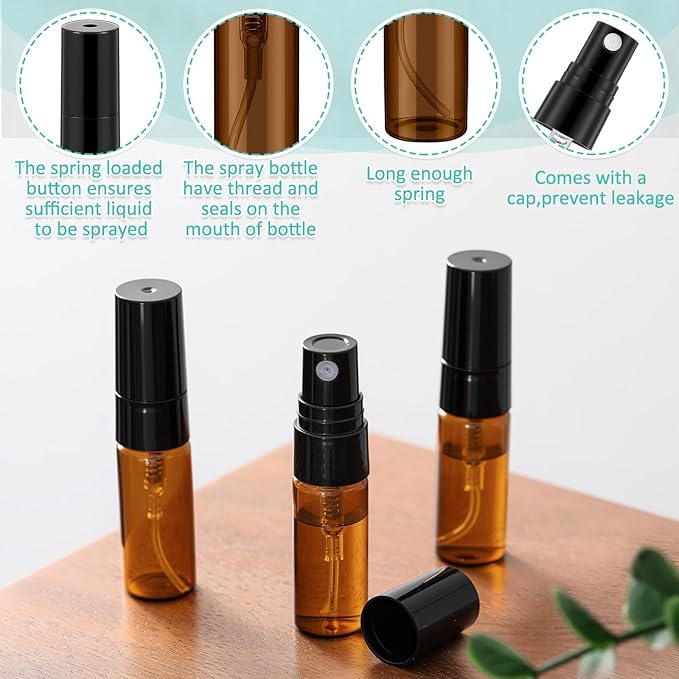 The spring loaded button ensures sufficient liquid to be sprayed

The spray bottle have thread and seals on the mouth of bottle

Long enough spring

Comes with a cap,prevent leakage