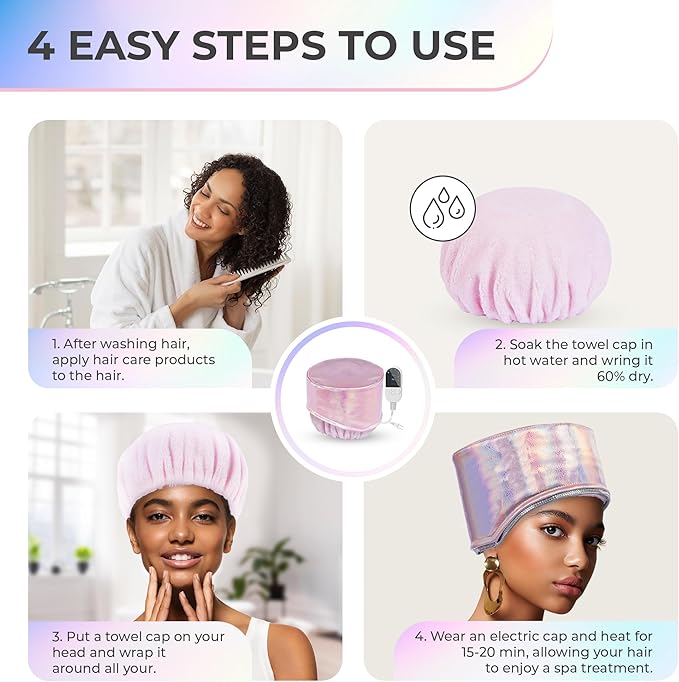 4 EASY STEPS TO USE

1. After washing hair, apply hair care products to the hair.

2. Soak the towel cap in hot water and wring it 60% dry.

3. Put a towel cap on your head and wrap it around all your.

4. Wear an electric cap and heat for 15-20 min, allowing your hair to enjoy a spa treatment.