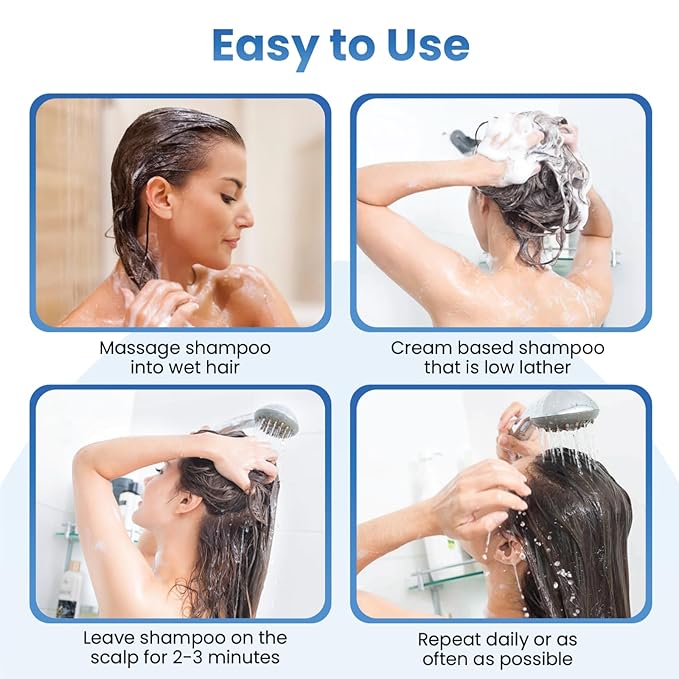 Easy to Use

Massage shampoo into wet hair

Cream based shampoo that is low lather

Leave shampoo on the scalp for 2-3 minutes

Repeat daily or as often as possible