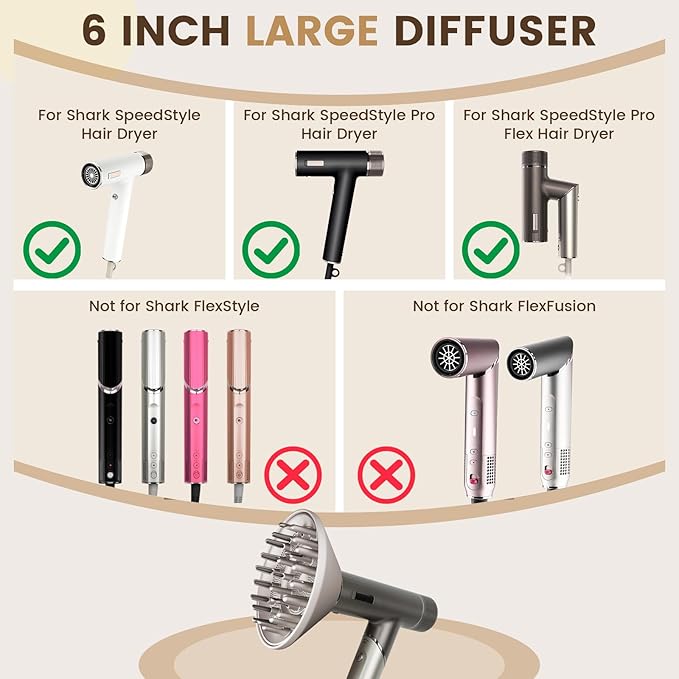 6 INCH LARGE DIFFUSER

For Shark SpeedStyle Hair Dryer

For Shark SpeedStyle Pro Hair Dryer

For Shark SpeedStyle Pro Flex Hair Dryer

Not for Shark FlexStyle

Not for Shark FlexFusion