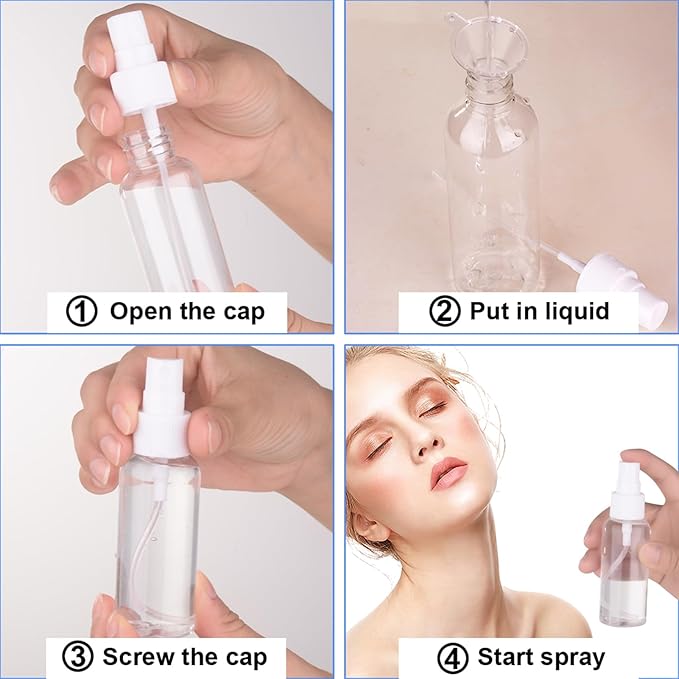 ① Open the cap

② Put in liquid

③ Screw the cap

④ Start spray