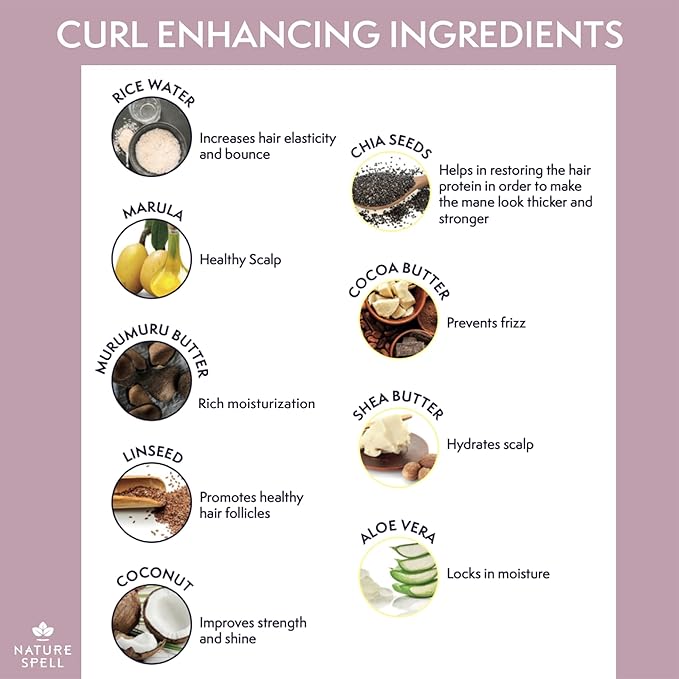 CURL ENHANCING INGREDIENTS

RICE WATER
Increases hair elasticity and bounce

MARULA
Healthy Scalp

MURUMURU BUTTER
Rich moisturization

LINSEED
Promotes healthy hair follicles

COCONUT
Improves strength and shine

CHIA SEEDS
Helps in restoring the hair protein in order to make the mane look thicker and stronger

COCOA BUTTER
Prevents frizz

SHEA BUTTER
Hydrates scalp

ALOE VERA
Locks in moisture

NATURE SPELL