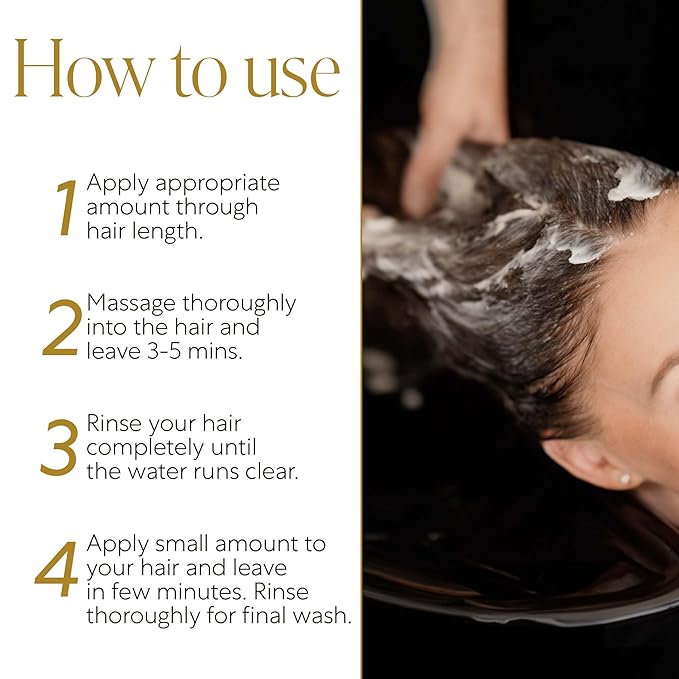 How to use

1 Apply appropriate amount through hair length.

2 Massage thoroughly into the hair and leave 3-5 mins.

3 Rinse your hair completely until the water runs clear.

4 Apply small amount to your hair and leave in few minutes. Rinse thoroughly for final wash.