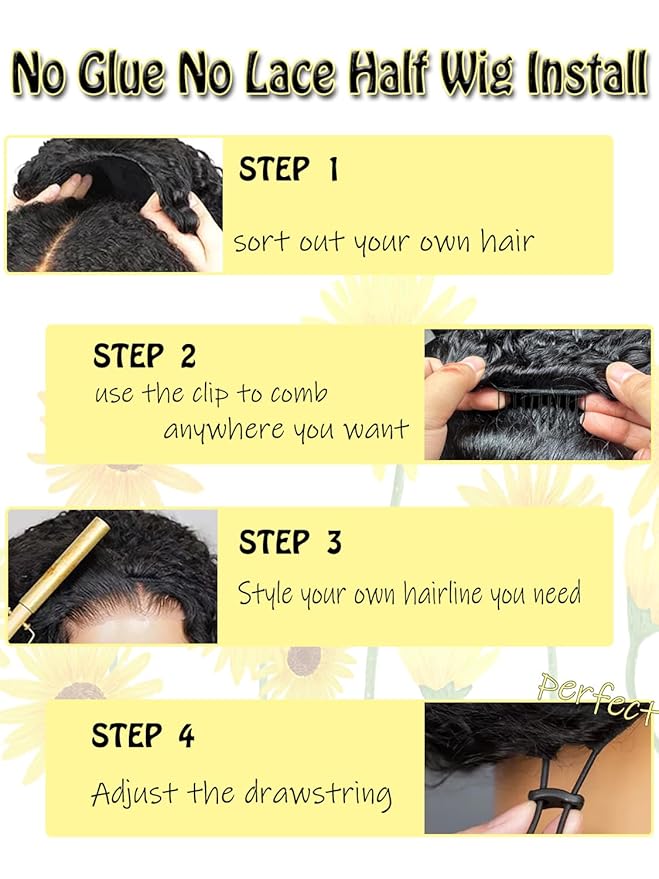 No Glue No Lace Half Wig Install

STEP 1
sort out your own hair

STEP 2
use the clip to comb anywhere you want

STEP 3
Style your own hairline you need

Perfect

STEP 4
Adjust the drawstring