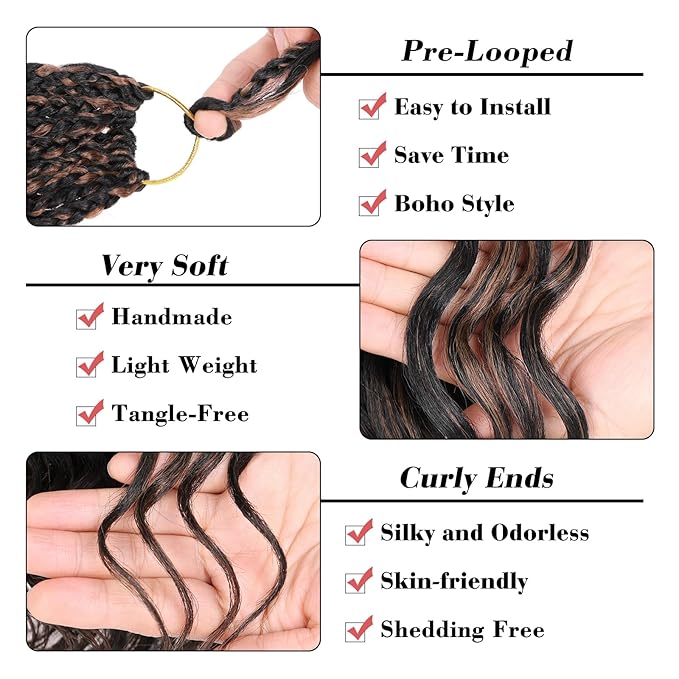 Pre-Looped

Easy to Install

Save Time

Boho Style

Very Soft

Handmade

Light Weight

Tangle-Free

Curly Ends

Silky and Odorless

Skin-friendly

Shedding Free