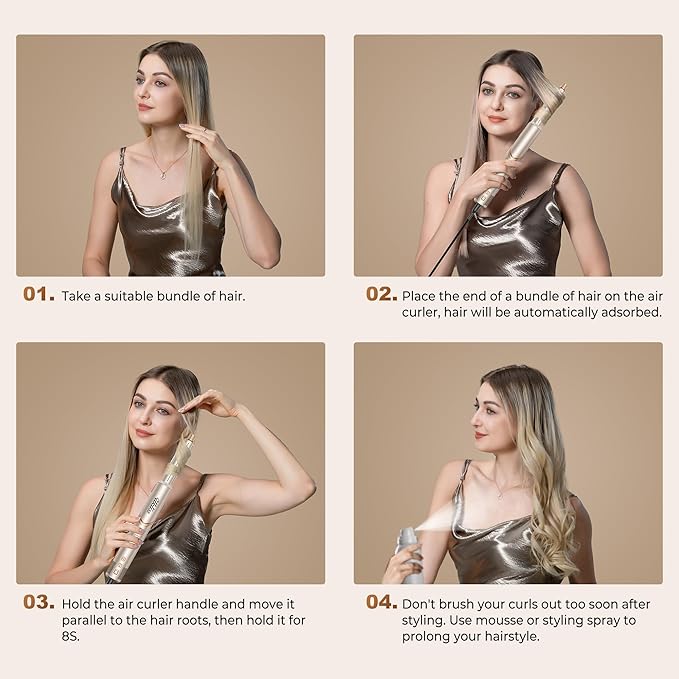 01. Take a suitable bundle of hair.

02. Place the end of a bundle of hair on the air curler, hair will be automatically adsorbed.

03. Hold the air curler handle and move it parallel to the hair roots, then hold it for 8S.

04. Don't brush your curls out too soon after styling. Use mousse or styling spray to prolong your hairstyle.