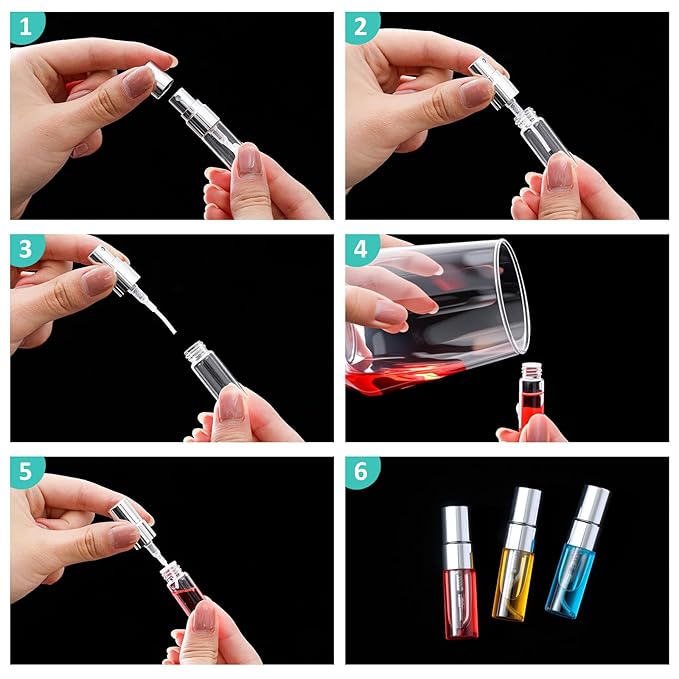 1
2
3
4
5
6