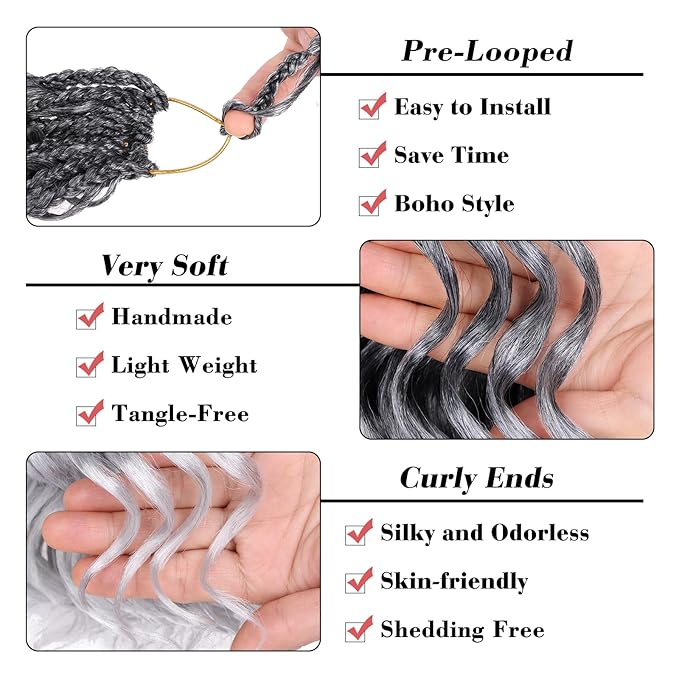 Pre-Looped

Easy to Install

Save Time

Boho Style

Very Soft

Handmade

Light Weight

Tangle-Free

Curly Ends

Silky and Odorless

Skin-friendly

Shedding Free