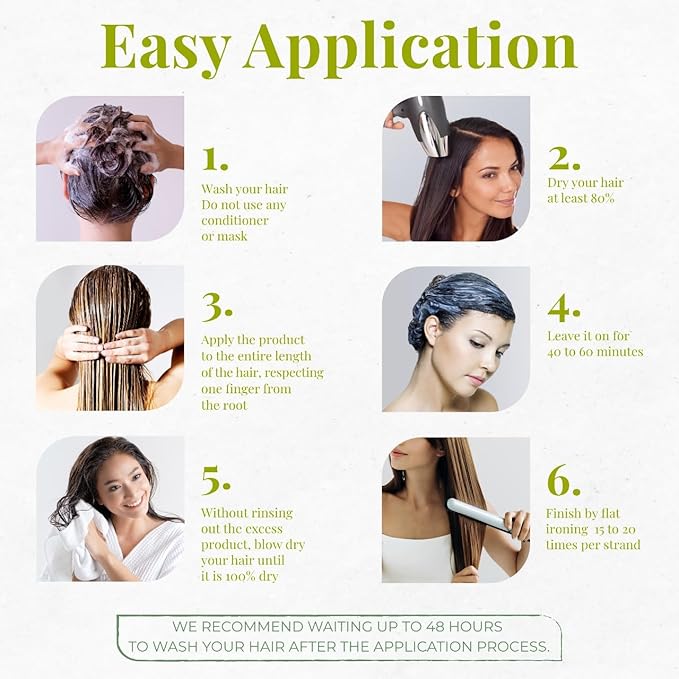 Easy Application

1.
Wash your hair
Do not use any conditioner or mask

2.
Dry your hair at least 80%

3.
Apply the product to the entire length of the hair, respecting one finger from the root

4.
Leave it on for 40 to 60 minutes

5.
Without rinsing out the excess product, blow dry your hair until it is 100% dry

6.
Finish by flat ironing 15 to 20 times per strand

WE RECOMMEND WAITING UP TO 48 HOURS TO WASH YOUR HAIR AFTER THE APPLICATION PROCESS.